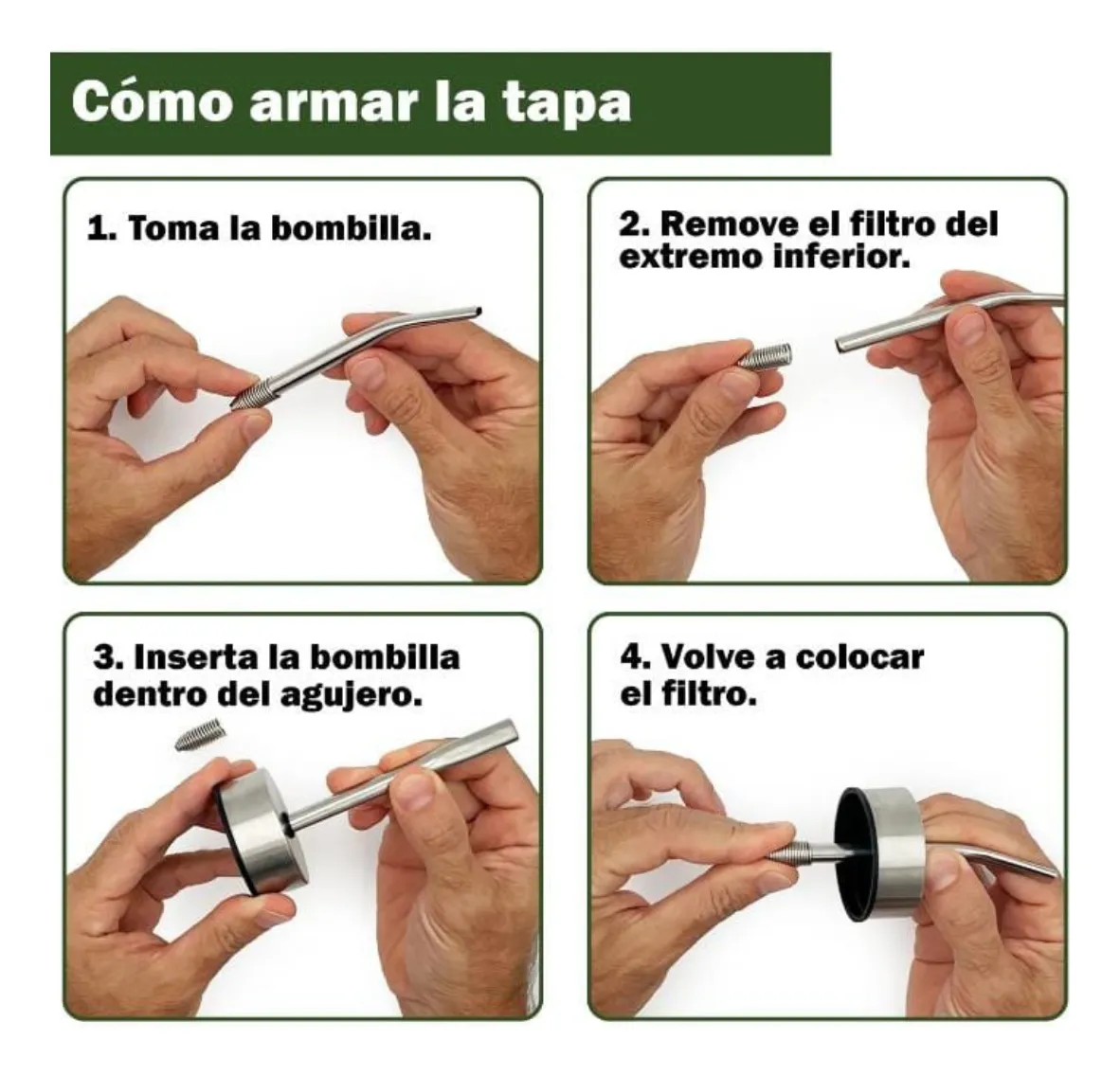 Cómo armar la tapa

1. Toma la bombilla.

2. Remove el filtro del extremo inferior.

3. Inserta la bombilla dentro del agujero.

4. Volve a colocar el filtro.