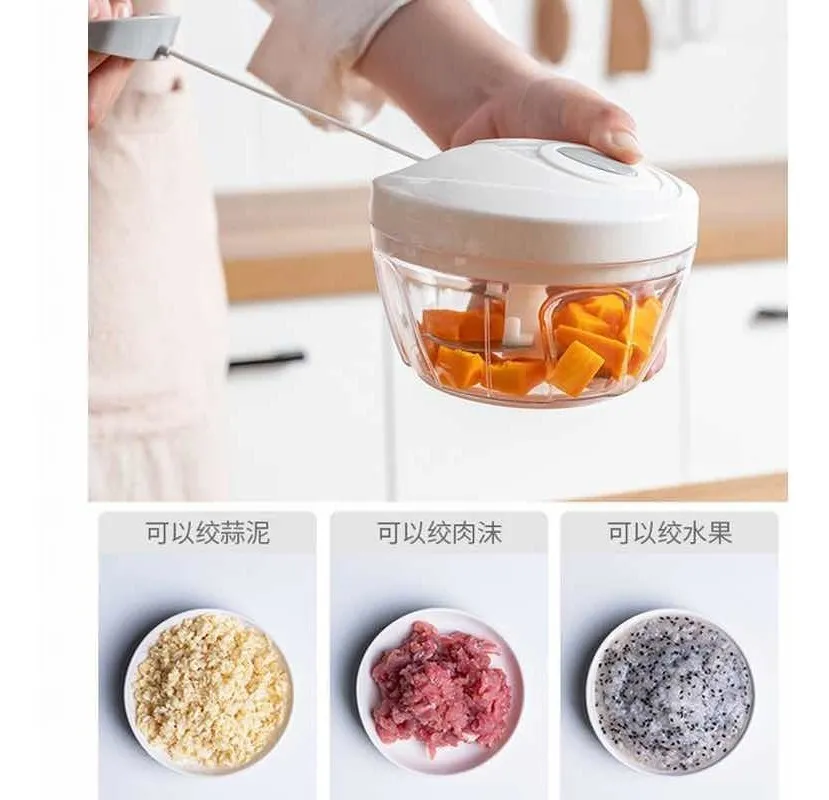 可以绞蒜泥

可以绞肉沫

可以绞水果